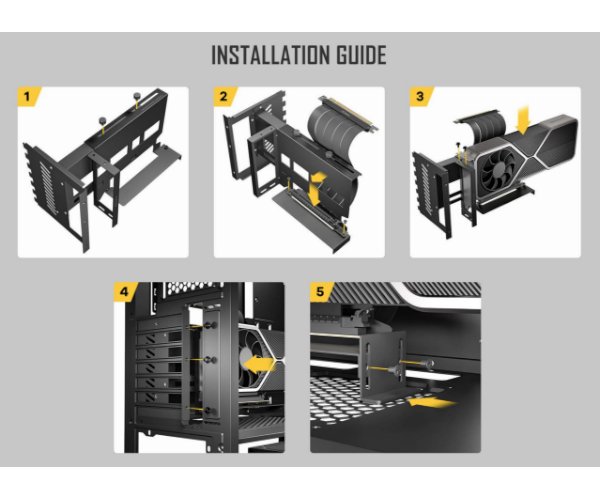 INSTALLATION GUIDE

1

2

3

4

5